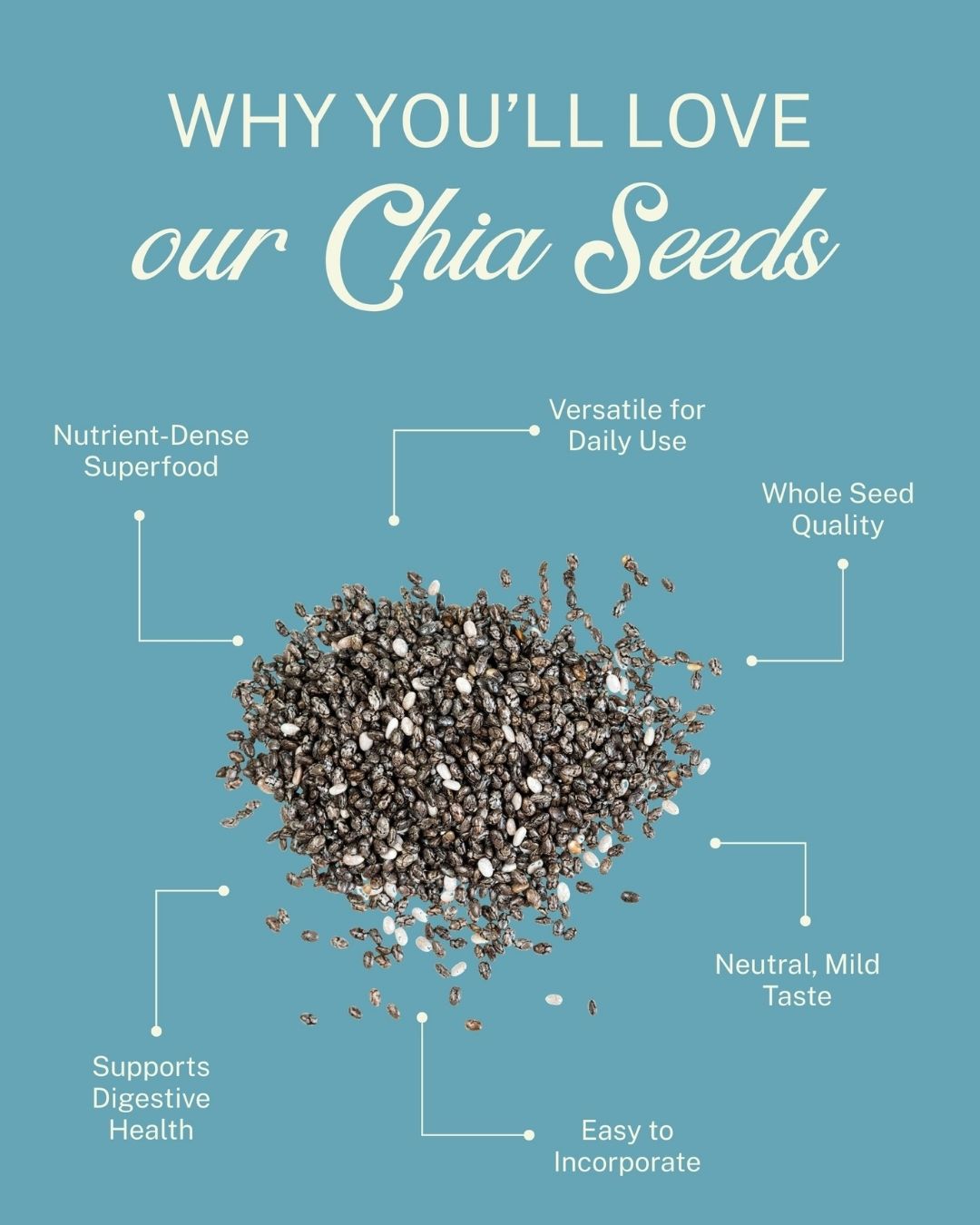 WHY YOU'LL LOVE
our Chia Seeds

Nutrient-Dense Superfood

Versatile for Daily Use

Whole Seed Quality

Neutral, Mild Taste

Supports Digestive Health

Easy to Incorporate