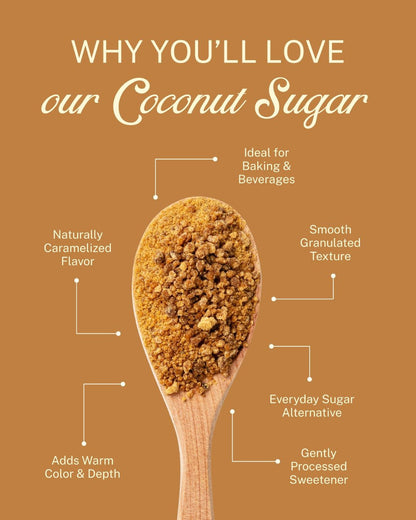 WHY YOU'LL LOVE
our Coconut Sugar

Ideal for Baking & Beverages

Naturally Caramelized Flavor

Smooth Granulated Texture

Everyday Sugar Alternative

Adds Warm Color & Depth

Gently Processed Sweetener